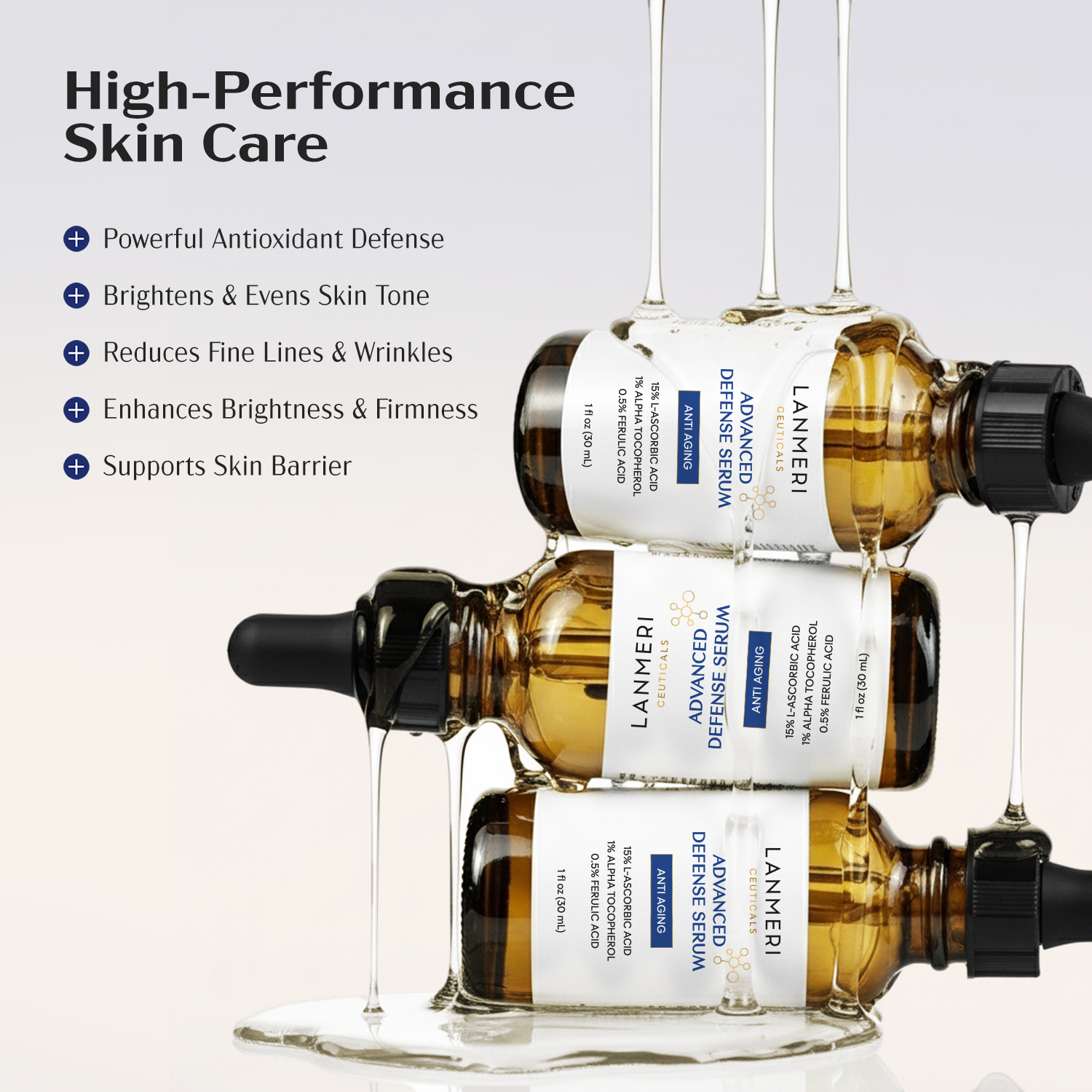 High-Performance Skin Care

Powerful Antioxidant Defense

Brightens & Evens Skin Tone

Reduces Fine Lines & Wrinkles

Enhances Brightness & Firmness

Supports Skin Barrier

LANMERI
CEUTICALS
ADVANCED DEFENSE SERUM
ANTI AGING
15% L-ASCORBIC ACID
1% ALPHA TOCOPHEROL
0.5% FERULIC ACID
1 fl oz (30 mL)

LANMERI
CEUTICALS
ADVANCED DEFENSE SERUM
ANTI AGING
15% L-ASCORBIC ACID
1% ALPHA TOCOPHEROL
0.5% FERULIC ACID
1 fl oz (30 mL)

LANMERI
CEUTICALS
ADVANCED DEFENSE SERUM
ANTI AGING
15% L-ASCORBIC ACID
1% ALPHA TOCOPHEROL
0.5% FERULIC ACID
1 fl oz (30 mL)